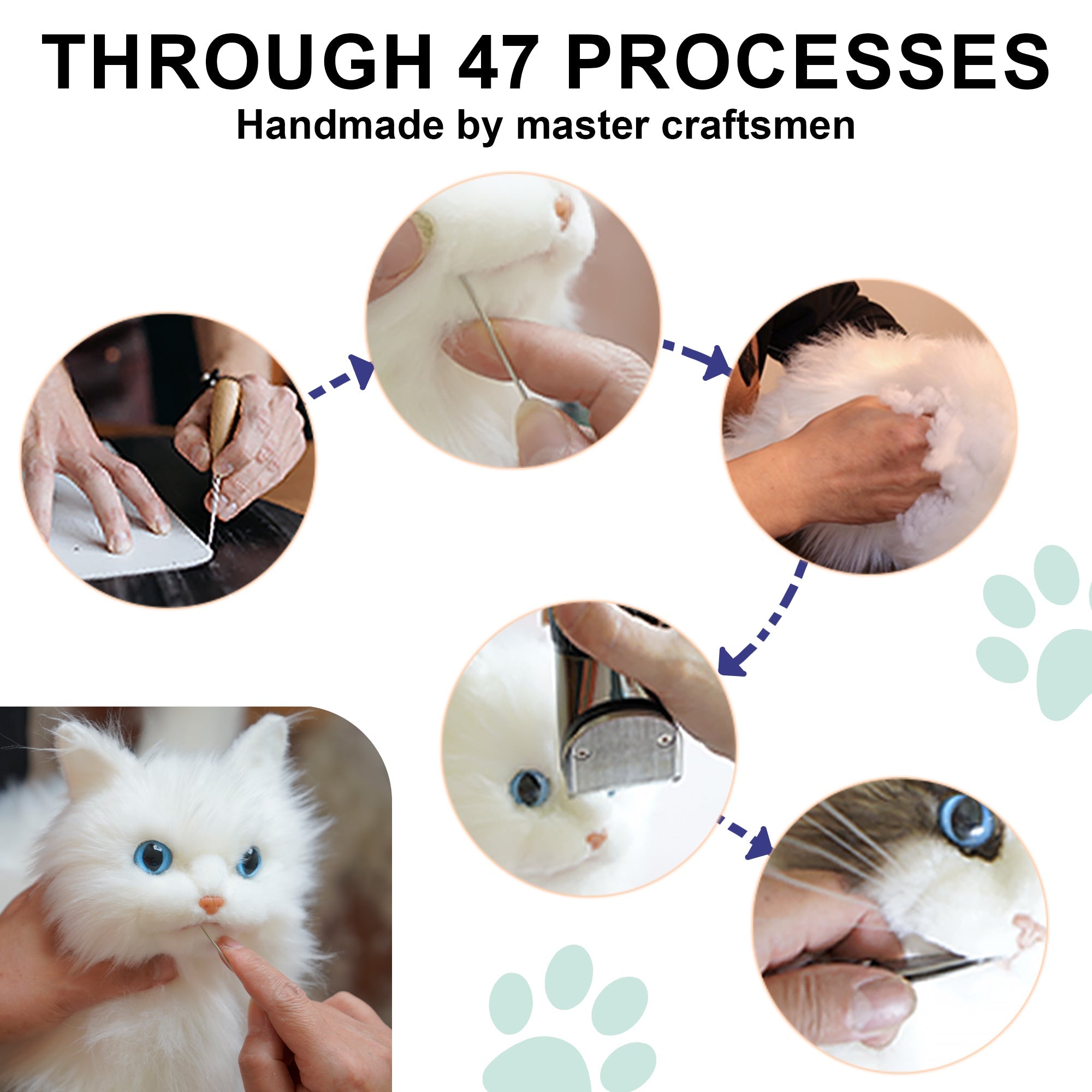 THROUGH 47 PROCESSES
Handmade by master craftsmen